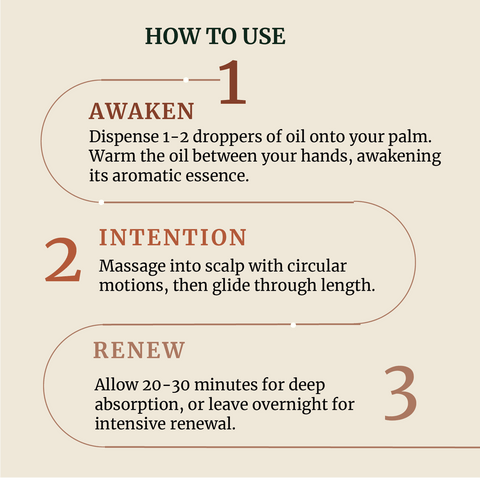 HOW TO USE

1

AWAKEN

Dispense 1-2 droppers of oil onto your palm. Warm the oil between your hands, awakening its aromatic essence.

2

INTENTION

Massage into scalp with circular motions, then glide through length.

RENEW

Allow 20-30 minutes for deep absorption, or leave overnight for intensive renewal.

3