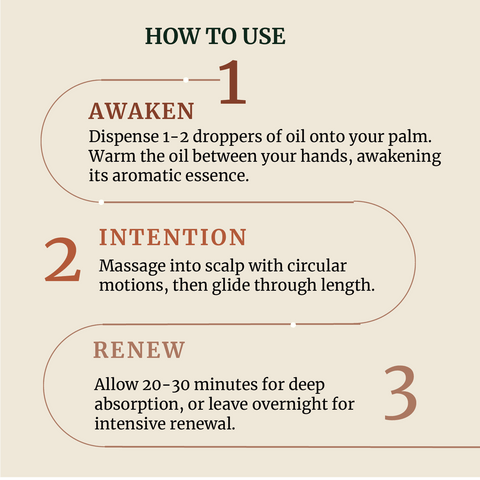 HOW TO USE

1

AWAKEN

Dispense 1-2 droppers of oil onto your palm. Warm the oil between your hands, awakening its aromatic essence.

2

INTENTION

Massage into scalp with circular motions, then glide through length.

RENEW

Allow 20-30 minutes for deep absorption, or leave overnight for intensive renewal.

3