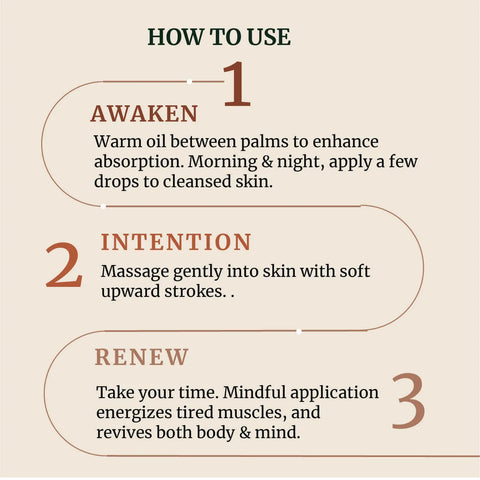 HOW TO USE

1

AWAKEN

Warm oil between palms to enhance absorption. Morning & night, apply a few drops to cleansed skin.

2

INTENTION

Massage gently into skin with soft upward strokes. .

RENEW

3

Take your time. Mindful application energizes tired muscles, and revives both body & mind.